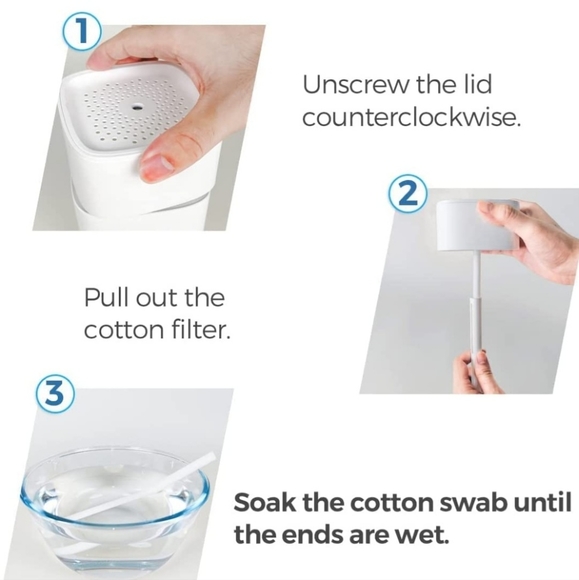 1

Unscrew the lid counterclockwise.

2

Pull out the cotton filter.

3

Soak the cotton swab until the ends are wet.